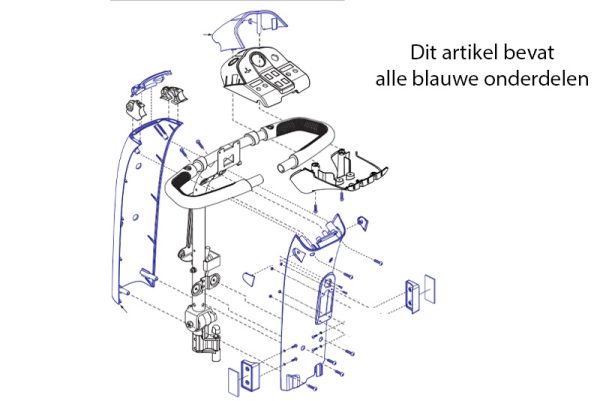 Dit artikel bevat alle blauwe onderdelen