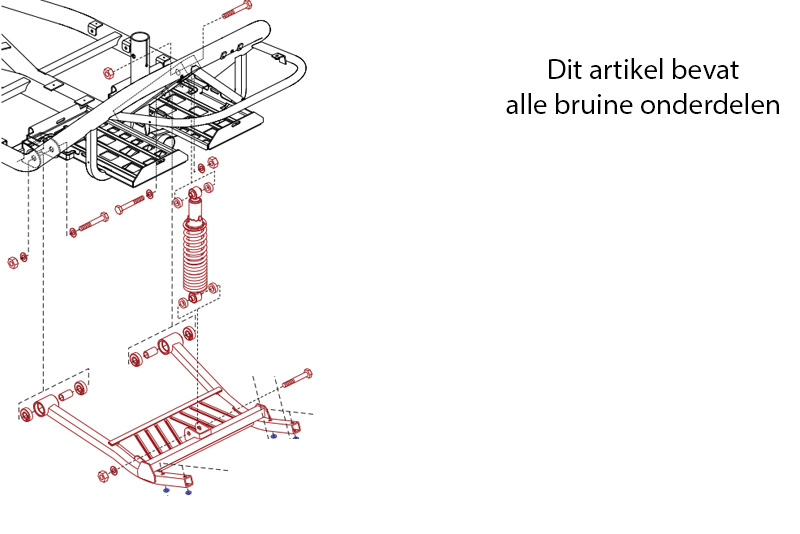 Dit artikel bevat alle bruine onderdelen