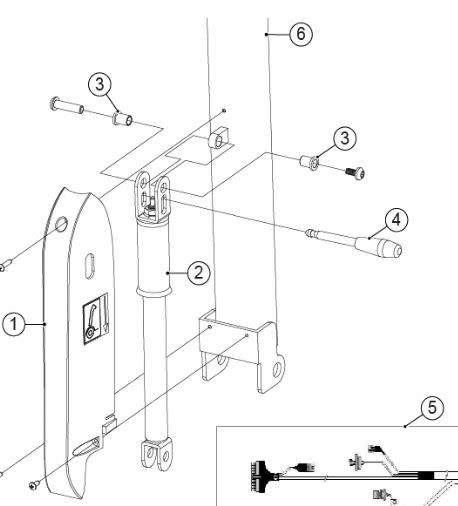 6
3
3
4
2
1
5